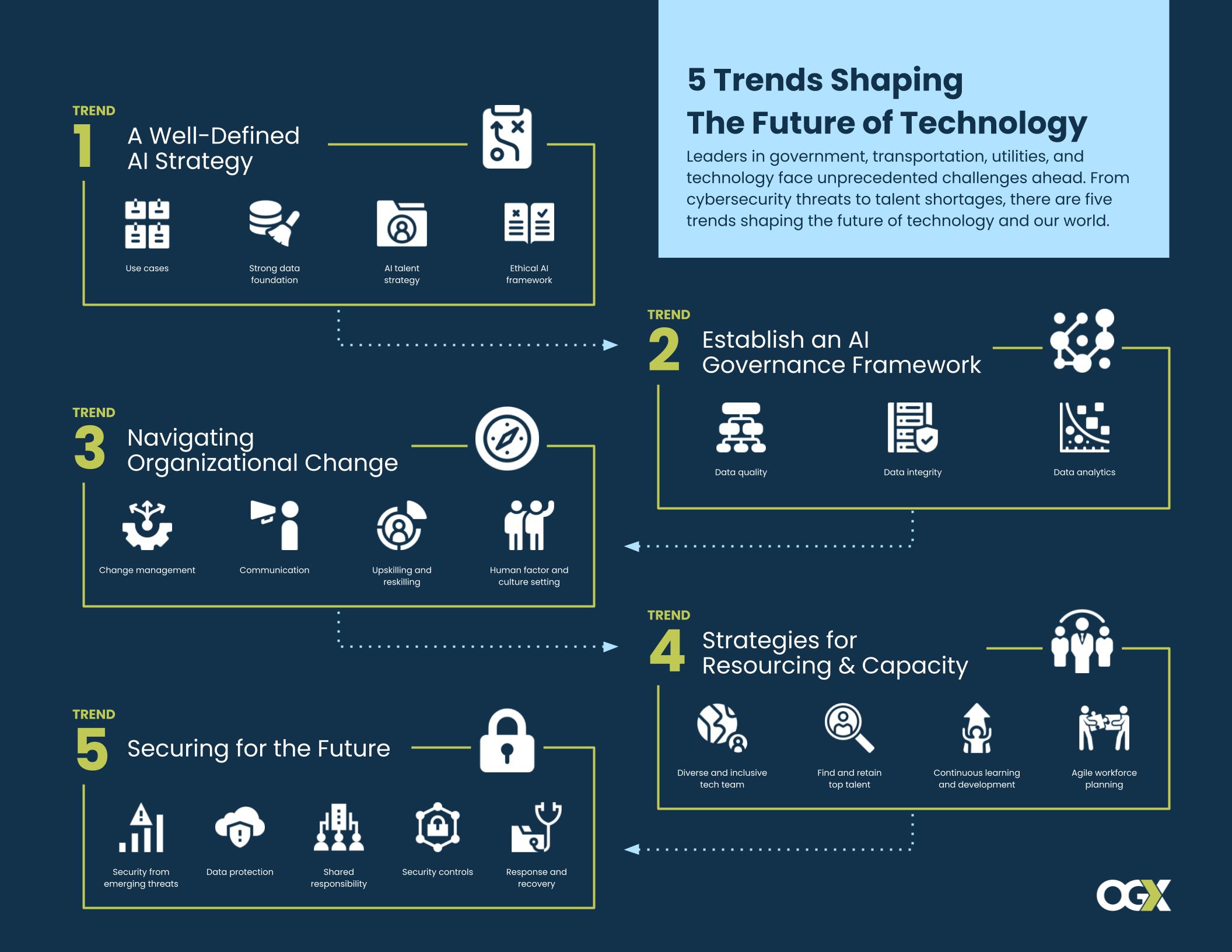 5 Trends Shaping The Future of Technology

Leaders in government, transportation, utilities, and technology face unprecedented challenges ahead. From cybersecurity threats to talent shortages, there are five trends shaping the future of technology and our world.

TREND 1
A Well-Defined AI Strategy

Use cases
Strong data foundation
AI talent strategy
Ethical AI framework

TREND 2
Establish an AI Governance Framework

Data quality
Data integrity
Data analytics

TREND 3
Navigating Organizational Change

Change management
Communication
Upskilling and reskilling
Human factor and culture setting

TREND 4
Strategies for Resourcing & Capacity

Diverse and inclusive tech team
Find and retain top talent
Continuous learning and development
Agile workforce planning

TREND 5
Securing for the Future

Security from emerging threats
Data protection
Shared responsibility
Security controls
Response and recovery

OGX